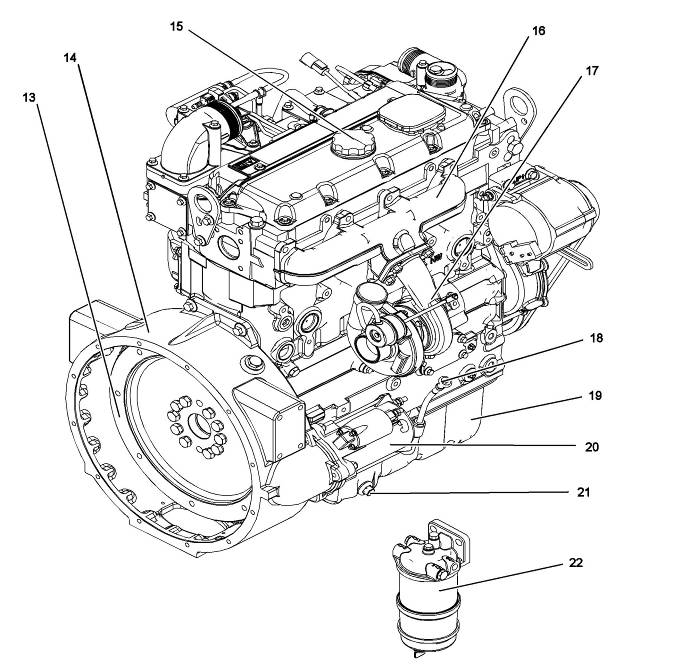 15
16
14
17
13
18
19
20
21
22