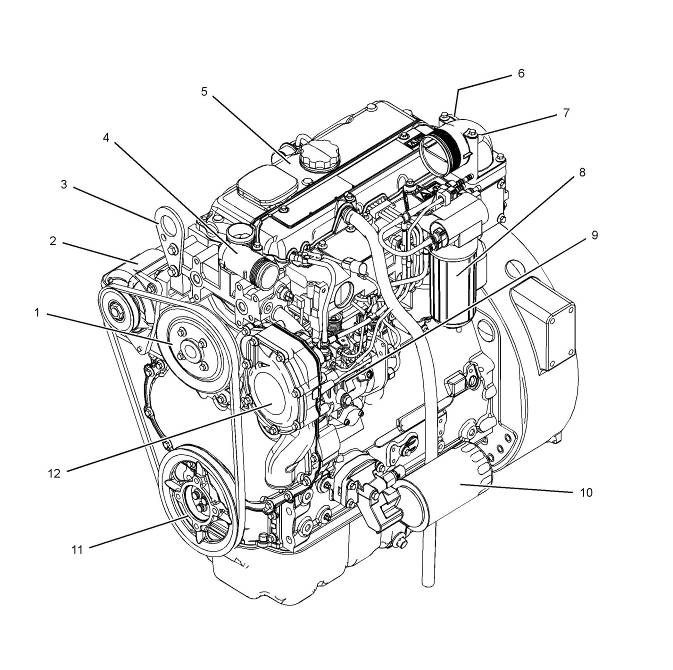 6
5
7
4
8
3
9
2
1
12
10
11