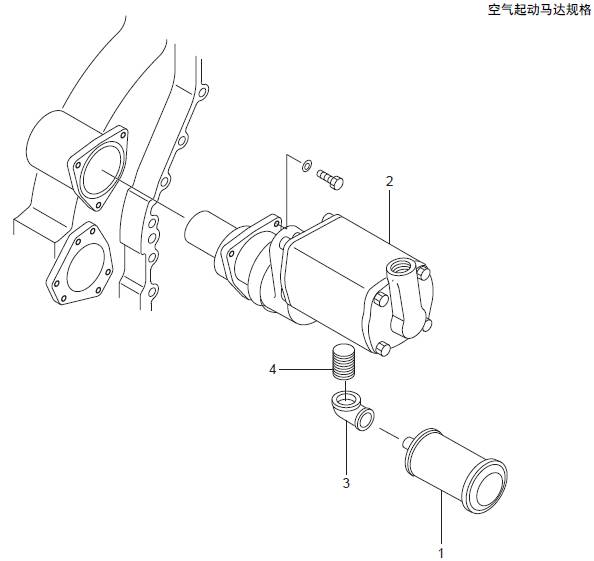 空气起动马达规格

2

4

3

1