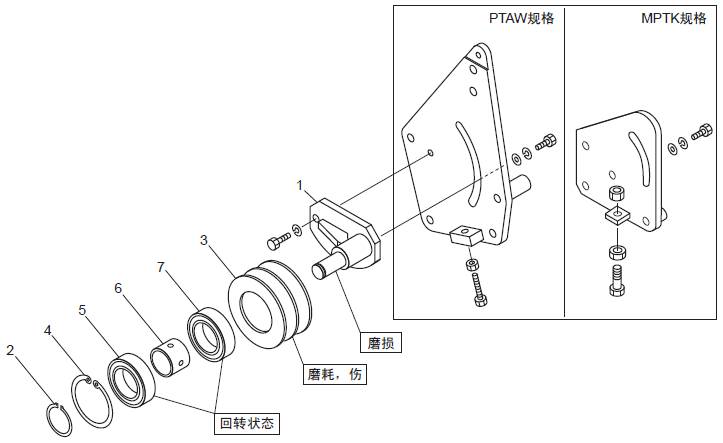 PTAW规格

MPTK规格

1

3

7

6

5

4

2

磨损

磨耗，伤

回转状态