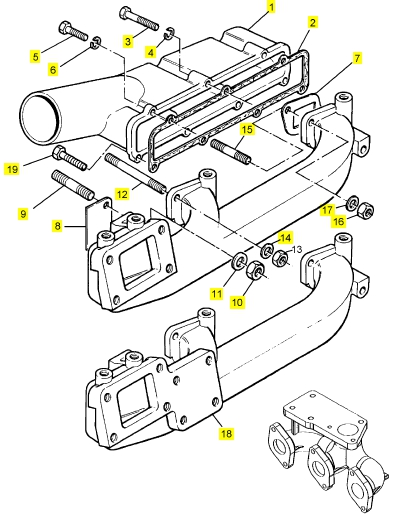 1
2
3
4
5
6
7
15
19
12
9
8
17
16
14
13
11
10
18