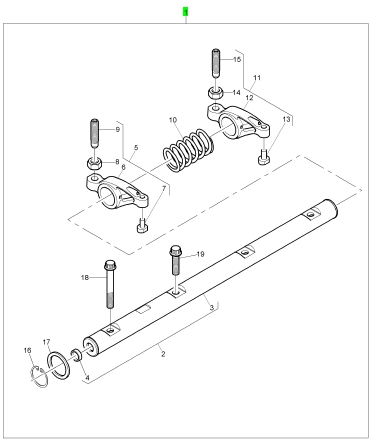 1
15
11
14
12
13
10
9
5
8
6
7
19
18
3
2
17
16
4