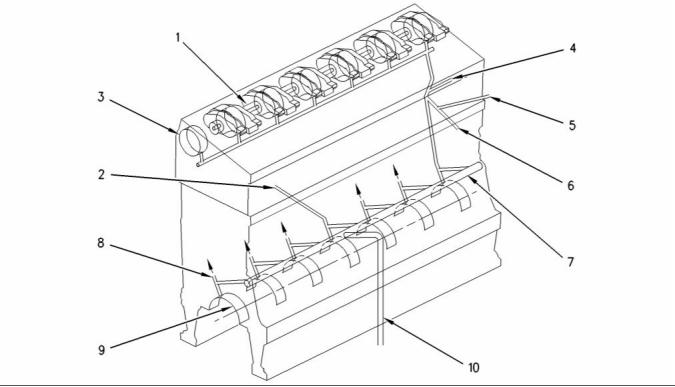 1
4
3
5
6
2
7
8
9
10