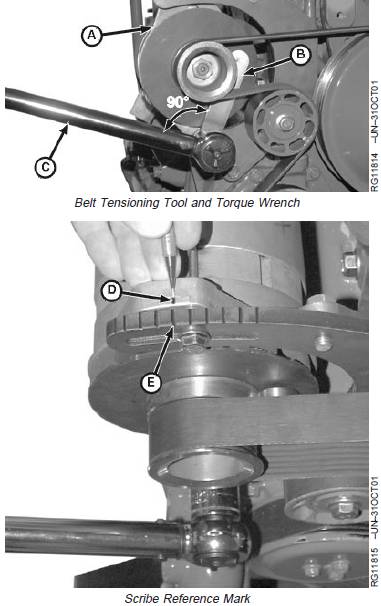 A

B

90°

C

RG11814 –UN–31OCT01

Belt Tensioning Tool and Torque Wrench

D

E

RG11815 –UN–31OCT01

Scribe Reference Mark