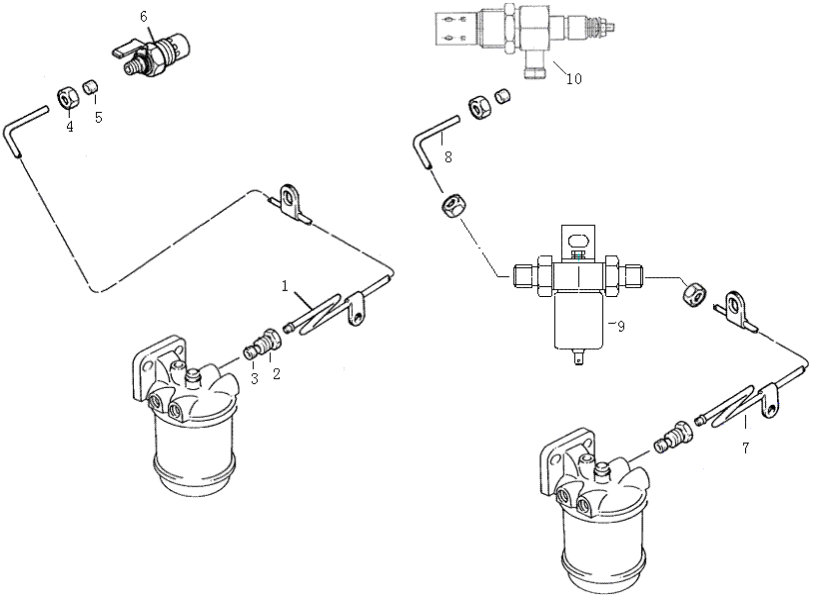 6
10
4
5
8
1
9
3
2
7