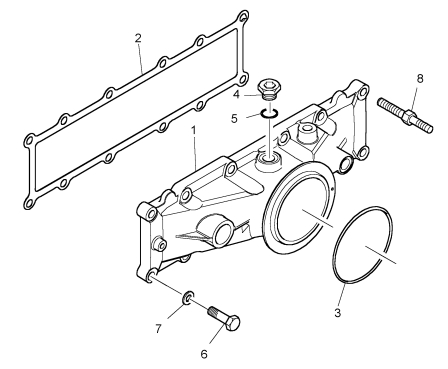 2
8
4
5
1
3
7
6