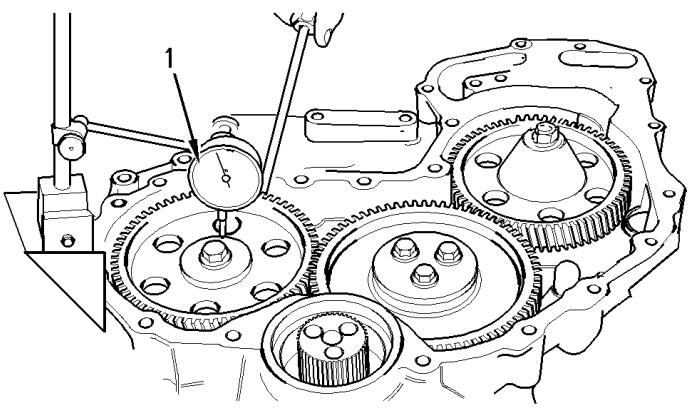 1