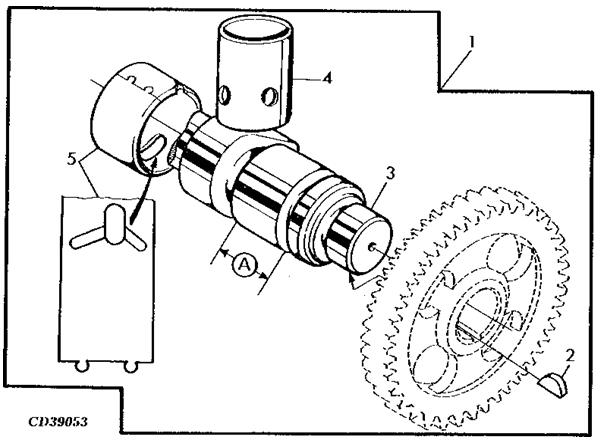 1
4
5
3
A
2
CD39053